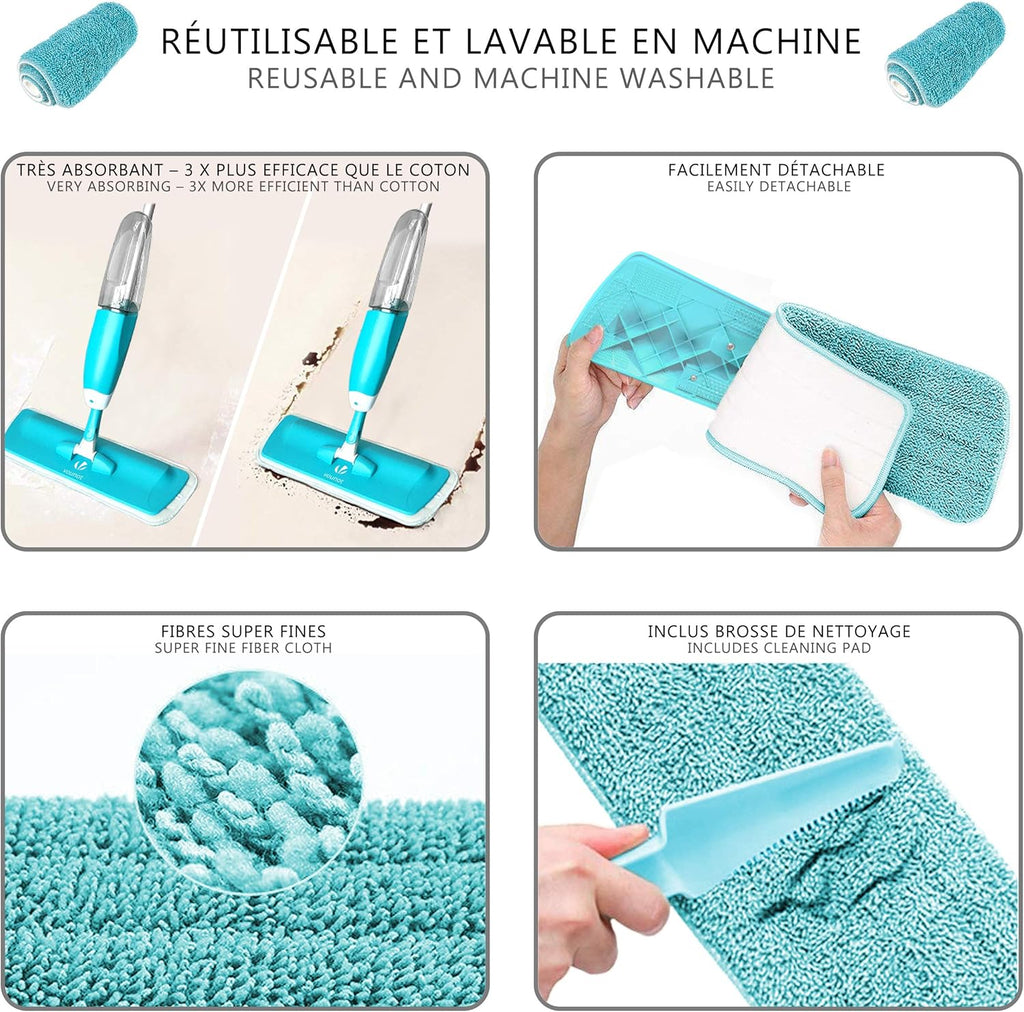 RÉUTILISABLE ET LAVABLE EN MACHINE
REUSABLE AND MACHINE WASHABLE

TRÈS ABSORBANT – 3 X PLUS EFFICACE QUE LE COTON
VERY ABSORBING – 3X MORE EFFICIENT THAN COTTON

FACILEMENT DÉTACHABLE
EASILY DETACHABLE

FIBRES SUPER FINES
SUPER FINE FIBER CLOTH

INCLUS BROSSE DE NETTOYAGE
INCLUDES CLEANING PAD